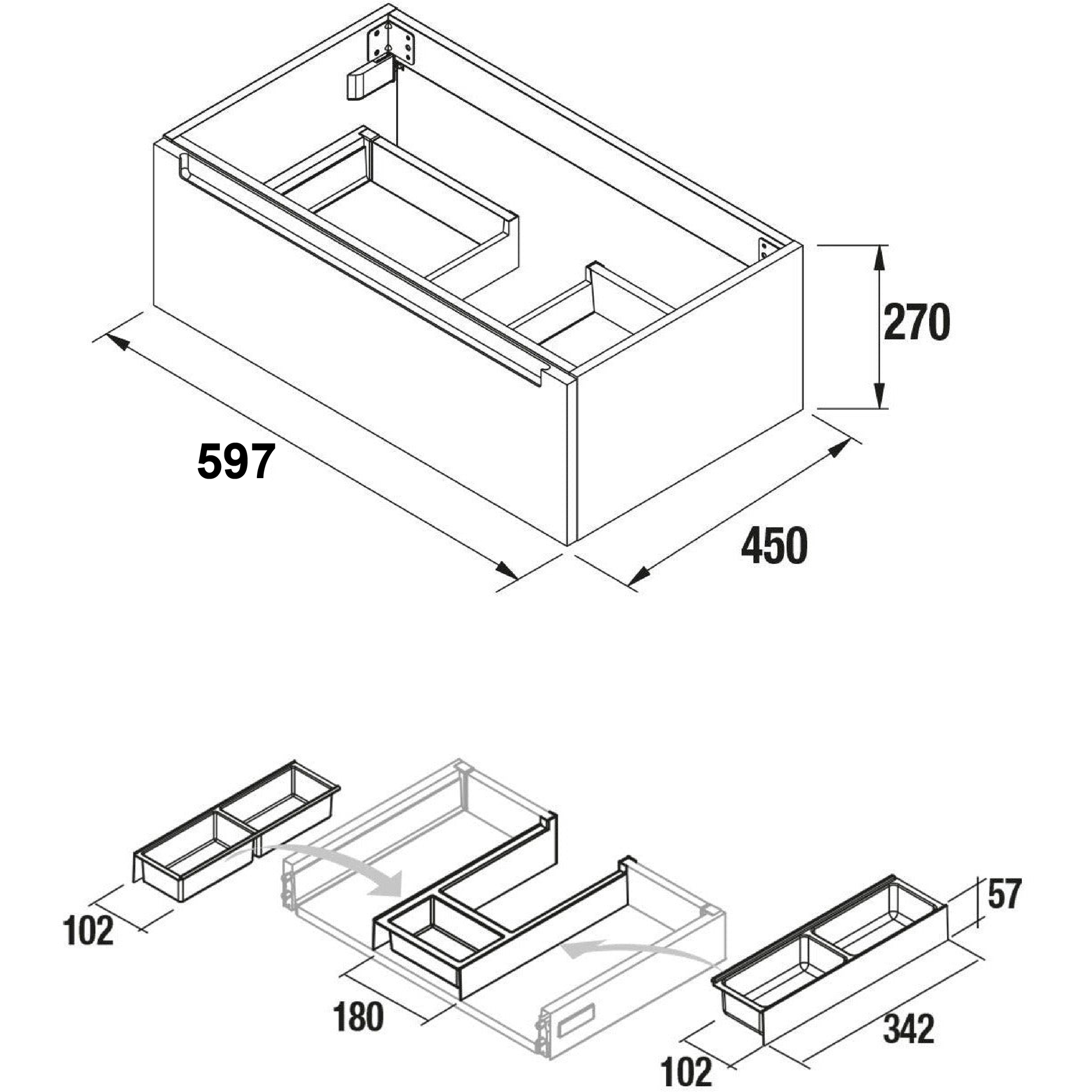 270

597

450

57

102

180

342

102