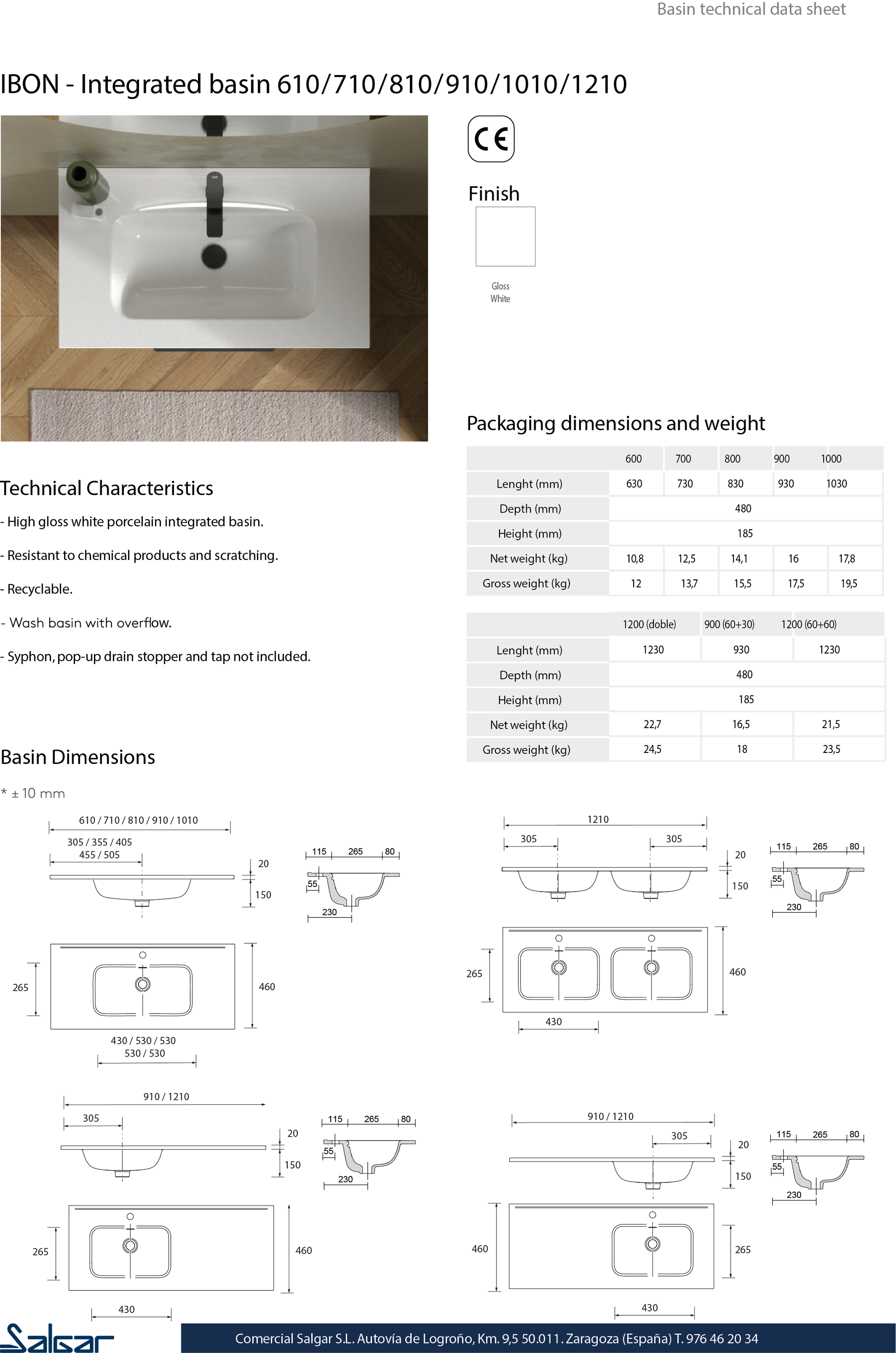 Basin technical data sheet

IBON - Integrated basin 610/710/810/910/1010/1210

CE

Finish

Gloss White

Packaging dimensions and weight

| | 600 | 700 | 800 | 900 | 1000 |
|---|---|---|---|---|---|
| Lenght (mm) | 630 | 730 | 830 | 930 | 1030 |
| Depth (mm) | 480 | | | | |
| Height (mm) | 185 | | | | |
| Net weight (kg) | 10,8 | 12,5 | 14,1 | 16 | 17,8 |
| Gross weight (kg) | 12 | 13,7 | 15,5 | 17,5 | 19,5 |

| | 1200 (doble) | 900 (60+30) | 1200 (60+60) |
|---|---|---|---|
| Lenght (mm) | 1230 | 930 | 1230 |
| Depth (mm) | 480 | | |
| Height (mm) | 185 | | |
| Net weight (kg) | 22,7 | 16,5 | 21,5 |
| Gross weight (kg) | 24,5 | 18 | 23,5 |

Technical Characteristics

- High gloss white porcelain integrated basin.

- Resistant to chemical products and scratching.

- Recyclable.

- Wash basin with overflow.

- Syphon, pop-up drain stopper and tap not included.

Basin Dimensions

* ± 10 mm

610 / 710 / 810 / 910 / 1010
305 / 355 / 405
455 / 505
20
150
115 265 80
55
230
265
460
430 / 530 / 530
530 / 530

1210
305 305
20
150
115 265 80
55
230
265
460
430

910 / 1210
305
20
150
115 265 80
55
230
265
460
430

910 / 1210
305
20
150
115 265 80
55
230
460
265
430

Salgar

Comercial Salgar S.L. Autovía de Logroño, Km. 9,5 50.011. Zaragoza (España) T. 976 46 20 34