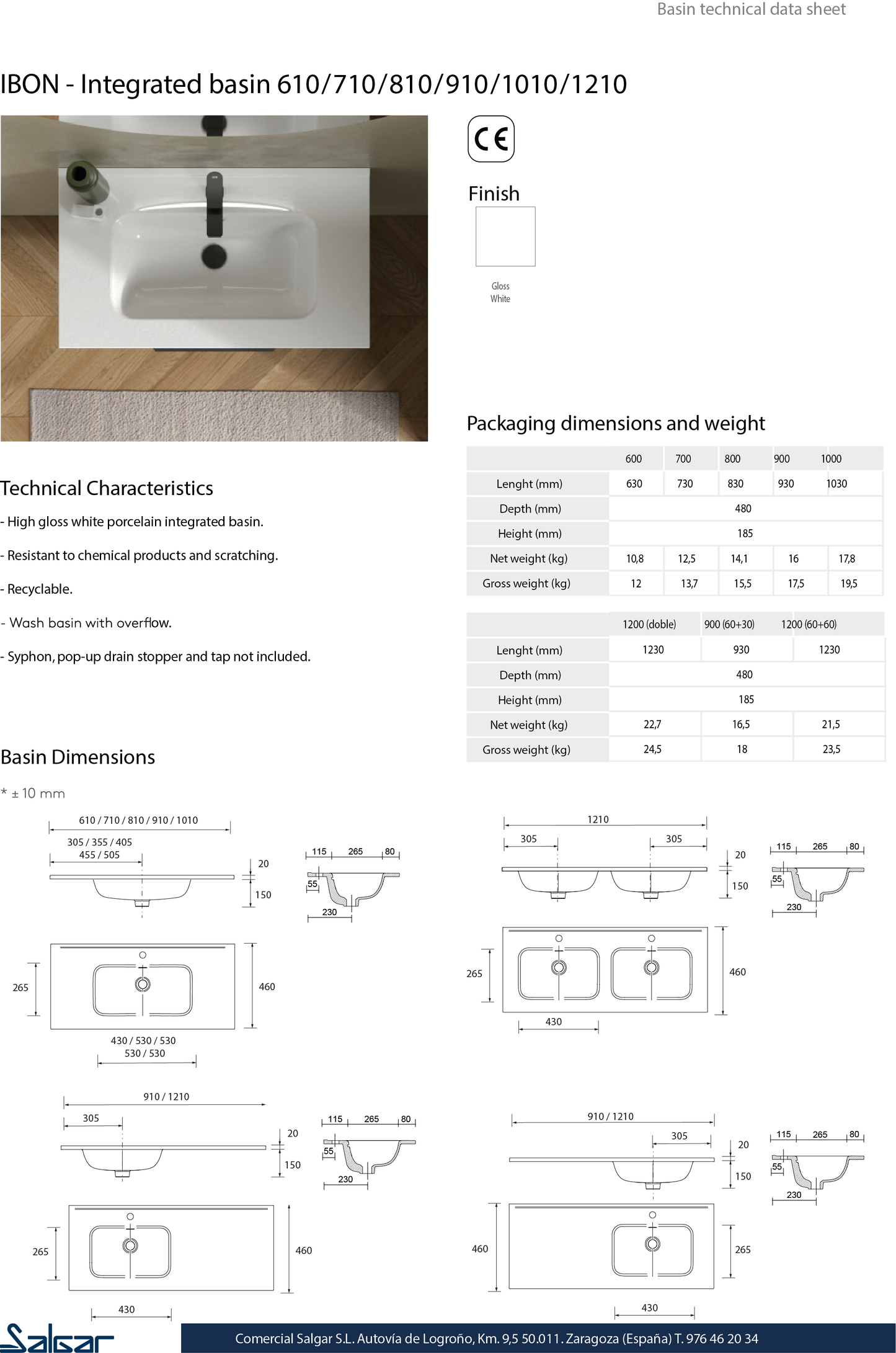 Basin technical data sheet

IBON - Integrated basin 610/710/810/910/1010/1210

CE

Finish

Gloss White

Packaging dimensions and weight

| | 600 | 700 | 800 | 900 | 1000 |
|---|---|---|---|---|---|
| Lenght (mm) | 630 | 730 | 830 | 930 | 1030 |
| Depth (mm) | 480 | | | | |
| Height (mm) | 185 | | | | |
| Net weight (kg) | 10,8 | 12,5 | 14,1 | 16 | 17,8 |
| Gross weight (kg) | 12 | 13,7 | 15,5 | 17,5 | 19,5 |

| | 1200 (doble) | 900 (60+30) | 1200 (60+60) |
|---|---|---|---|
| Lenght (mm) | 1230 | 930 | 1230 |
| Depth (mm) | 480 | | |
| Height (mm) | 185 | | |
| Net weight (kg) | 22,7 | 16,5 | 21,5 |
| Gross weight (kg) | 24,5 | 18 | 23,5 |

Technical Characteristics

- High gloss white porcelain integrated basin.

- Resistant to chemical products and scratching.

- Recyclable.

- Wash basin with overflow.

- Syphon, pop-up drain stopper and tap not included.

Basin Dimensions

* ± 10 mm

610 / 710 / 810 / 910 / 1010
305 / 355 / 405
455 / 505
20
150
115 265 80
55
230
265
460
430 / 530 / 530
530 / 530

1210
305 305
20
150
115 265 80
55
230
265
460
430

910 / 1210
305
20
150
115 265 80
55
230
265
460
430

910 / 1210
305
20
150
115 265 80
55
230
460
265
430

Salgar

Comercial Salgar S.L. Autovía de Logroño, Km. 9,5 50.011. Zaragoza (España) T. 976 46 20 34